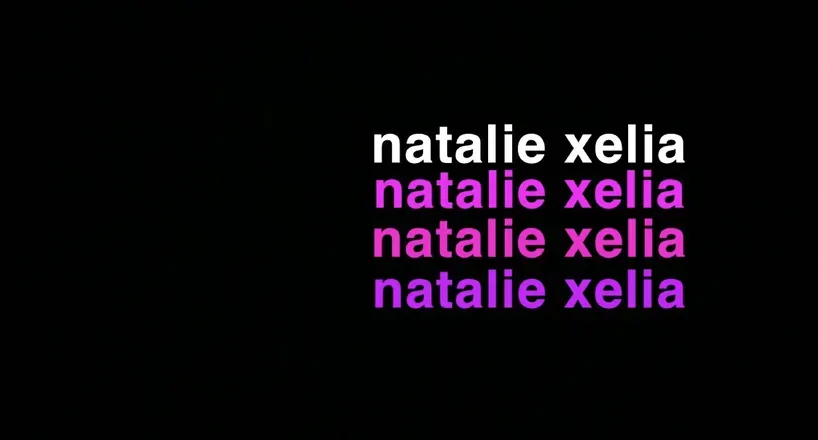 natalie xelia
natalie xelia
natalie xelia
natalie xelia